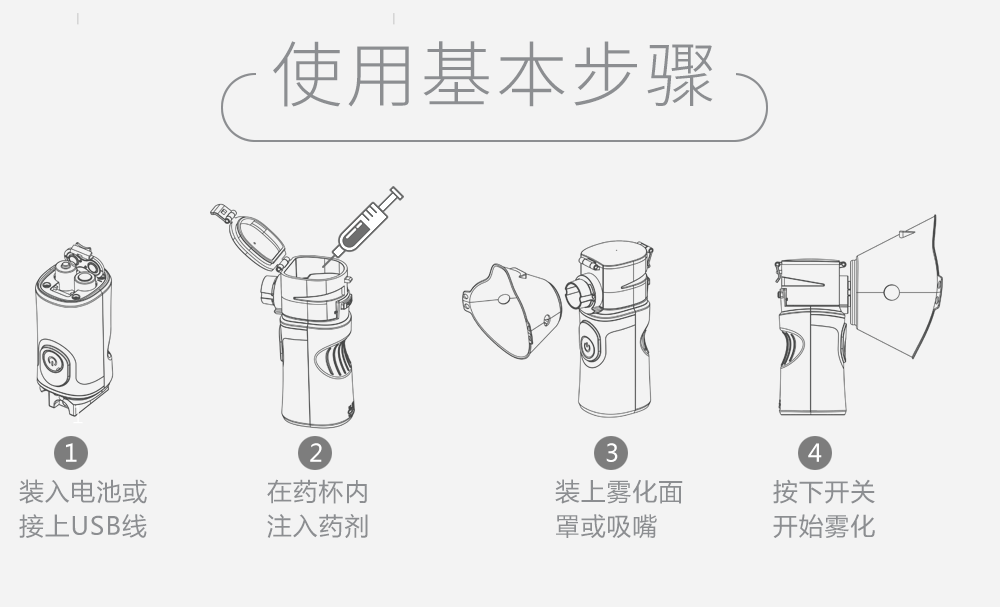 使用基本步骤

1
装入电池或
接上USB线

2
在药杯内
注入药剂

3
装上雾化面
罩或吸嘴

4
按下开关
开始雾化